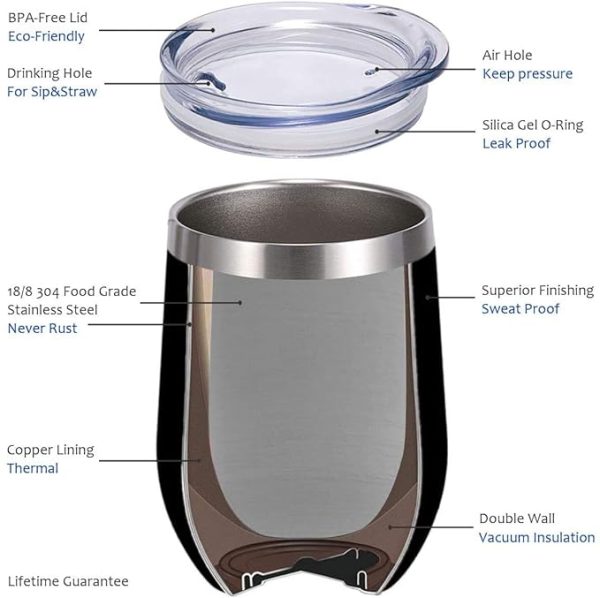 BPA-Free Lid
Eco-Friendly

Drinking Hole
For Sip&Straw

Air Hole
Keep pressure

Silica Gel O-Ring
Leak Proof

18/8 304 Food Grade
Stainless Steel
Never Rust

Superior Finishing
Sweat Proof

Copper Lining
Thermal

Double Wall
Vacuum Insulation

Lifetime Guarantee